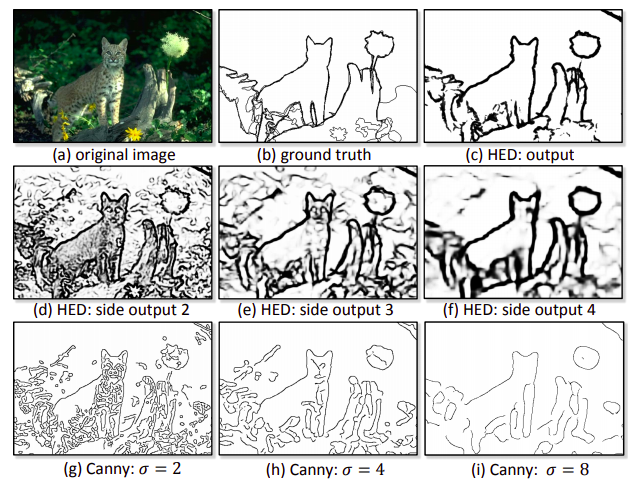 (a) original image
(b) ground truth
(c) HED: output
(d) HED: side output 2
(e) HED: side output 3
(f) HED: side output 4
(g) Canny: $\sigma = 2$
(h) Canny: $\sigma = 4$
(i) Canny: $\sigma = 8$